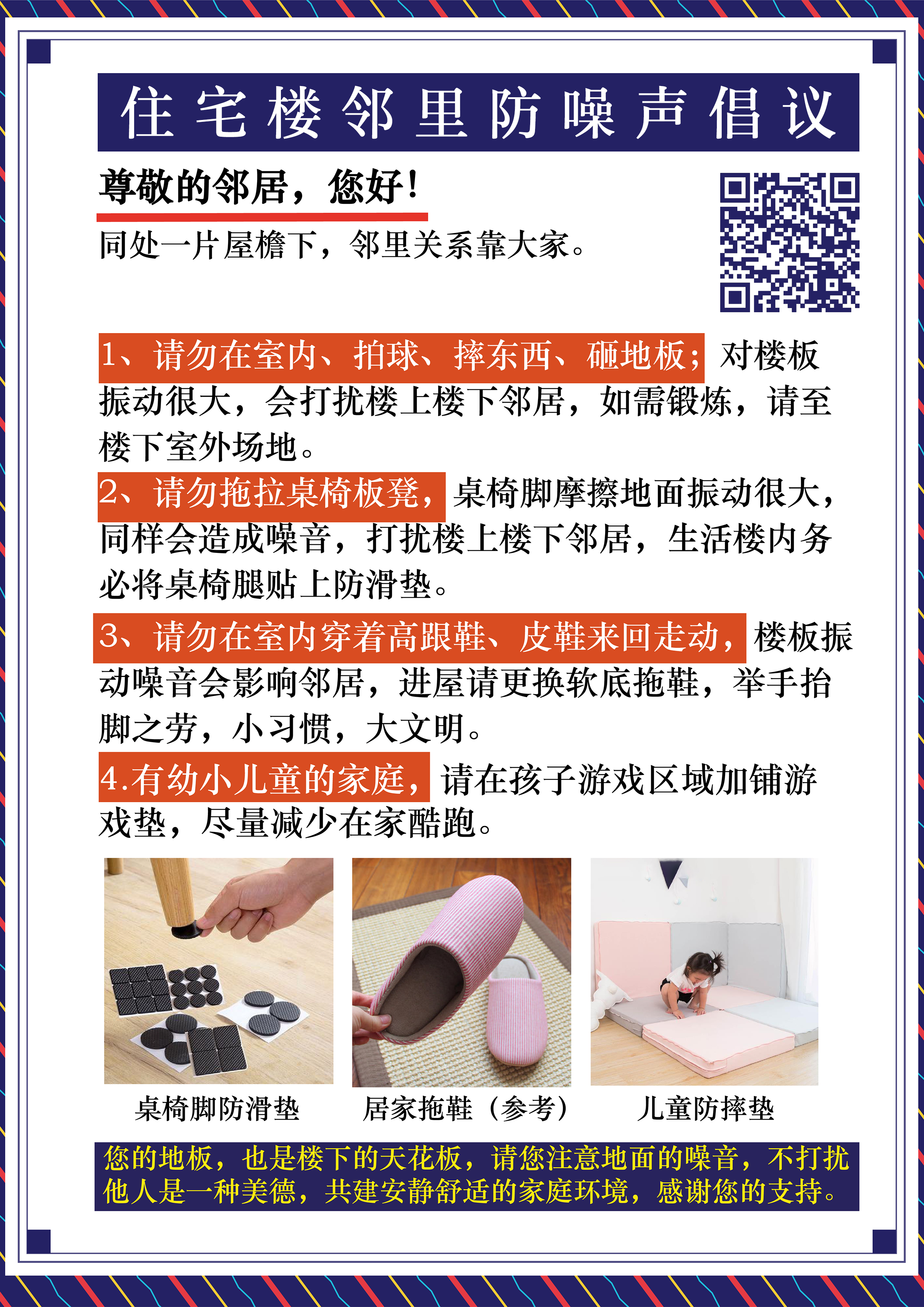 住宅楼邻里防噪声倡议

尊敬的邻居，您好!

同处一片屋檐下，邻里关系靠大家。

1、请勿在室内、拍球、摔东西、砸地板；对楼板振动很大，会打扰楼上楼下邻居，如需锻炼，请至楼下室外场地。

2、请勿拖拉桌椅板凳，桌椅脚摩擦地面振动很大，同样会造成噪音，打扰楼上楼下邻居，生活楼内务必将桌椅腿贴上防滑垫。

3、请勿在室内穿着高跟鞋、皮鞋来回走动，楼板振动噪音会影响邻居，进屋请更换软底拖鞋，举手抬脚之劳，小习惯，大文明。

4.有幼小儿童的家庭，请在孩子游戏区域加铺游戏垫，尽量减少在家酷跑。

桌椅脚防滑垫

居家拖鞋（参考）

儿童防摔垫

您的地板，也是楼下的天花板，请您注意地面的噪音，不打扰他人是一种美德，共建安静舒适的家庭环境，感谢您的支持。